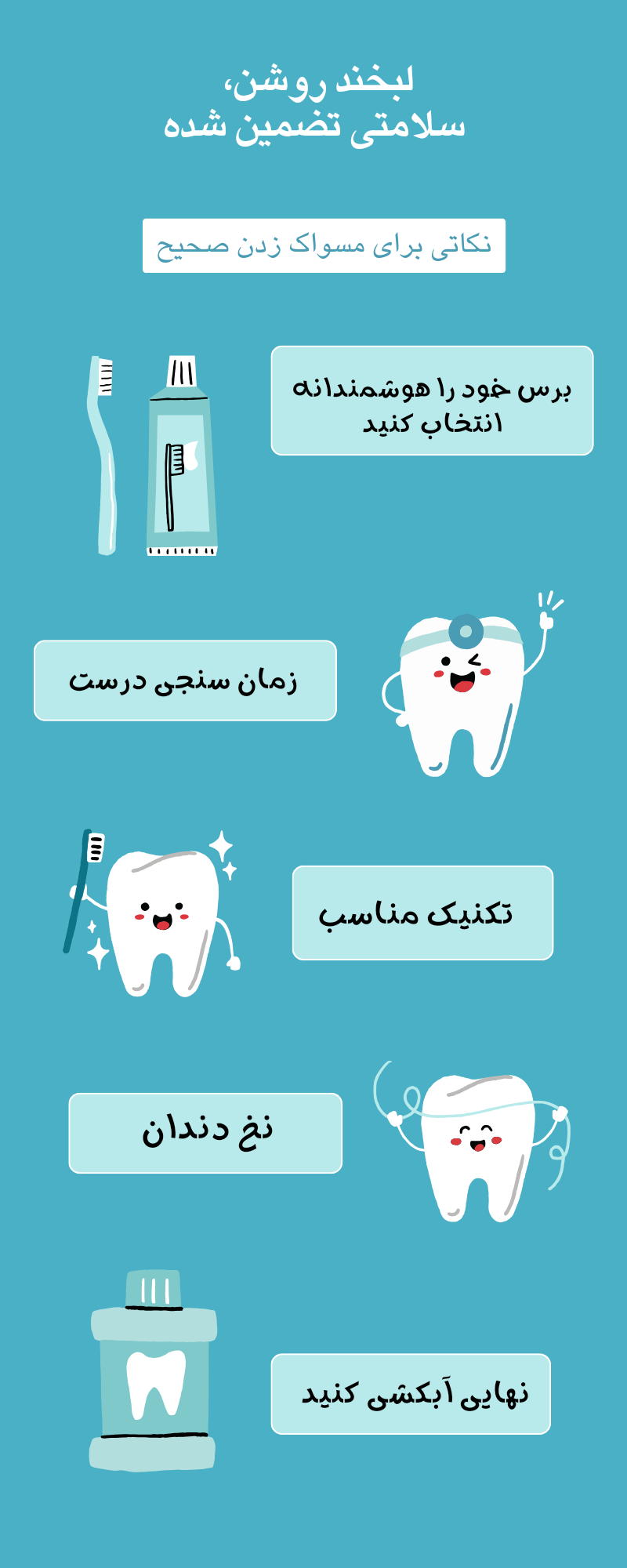 لبخند روشن،
سلامتی تضمین شده

نکاتی برای مسواک زدن صحیح

برس خود را هوشمندانه انتخاب کنید

زمان سنجی درست

تکنیک مناسب

نخ دندان

نهایی آبکشی کنید