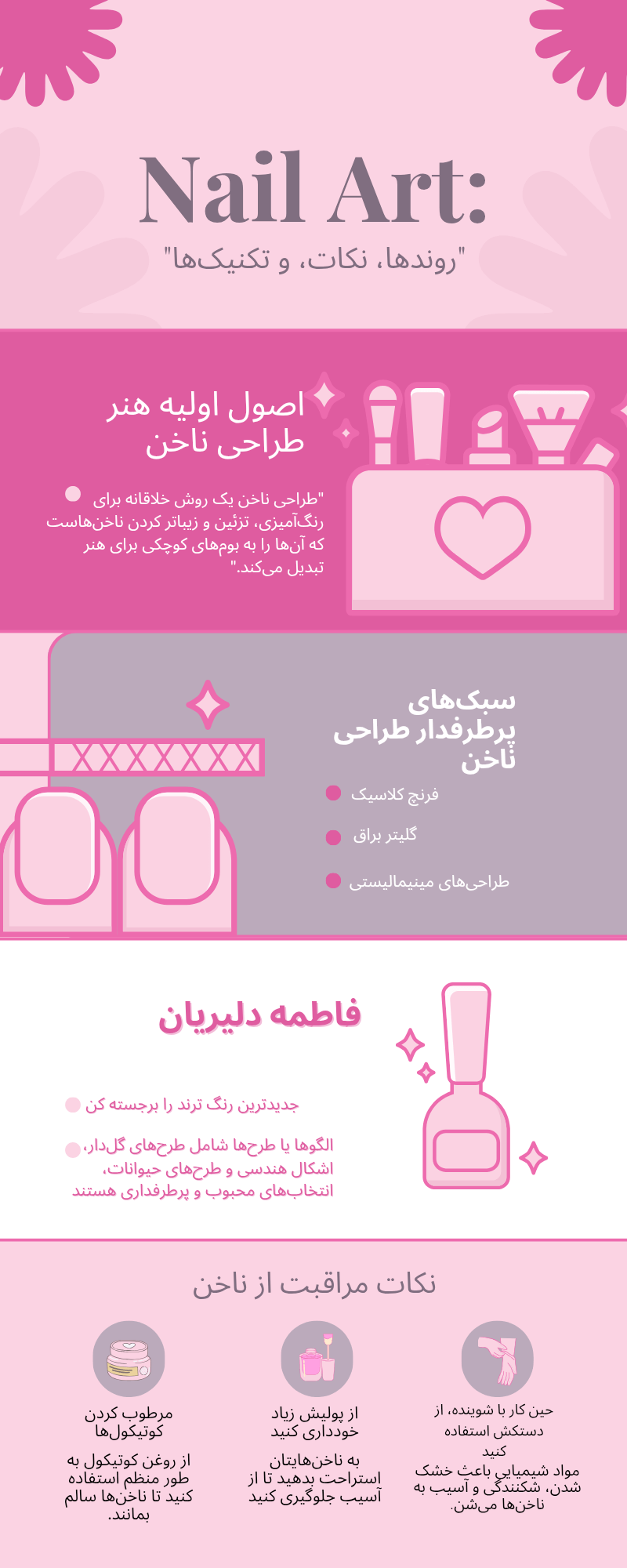 Nail Art:
"روندها، نکات، و تکنیک‌ها"

اصول اولیه هنر طراحی ناخن

"طراحی ناخن یک روش خلاقانه برای رنگ‌آمیزی، تزئین و زیباتر کردن ناخن‌هاست که آن‌ها را به بوم‌های کوچکی برای هنر تبدیل می‌کند."

سبک‌های پرطرفدار طراحی ناخن

فرنچ کلاسیک

گلیتر براق

طراحی‌های مینیمالیستی

فاطمه دلیریان

جدیدترین رنگ ترند را برجسته کن

الگوها یا طرح‌ها شامل طرح‌های گل‌دار، اشکال هندسی و طرح‌های حیوانات، انتخاب‌های محبوب و پرطرفداری هستند

نکات مراقبت از ناخن

حین کار با شوینده، از دستکش استفاده کنید

مواد شیمیایی باعث خشک شدن، شکنندگی و آسیب به ناخن‌ها می‌شن.

از پولیش زیاد خودداری کنید

به ناخن‌هایتان استراحت بدهید تا از آسیب جلوگیری کنید

مرطوب کردن کوتیکول‌ها

از روغن کوتیکول به طور منظم استفاده کنید تا ناخن‌ها سالم بمانند.